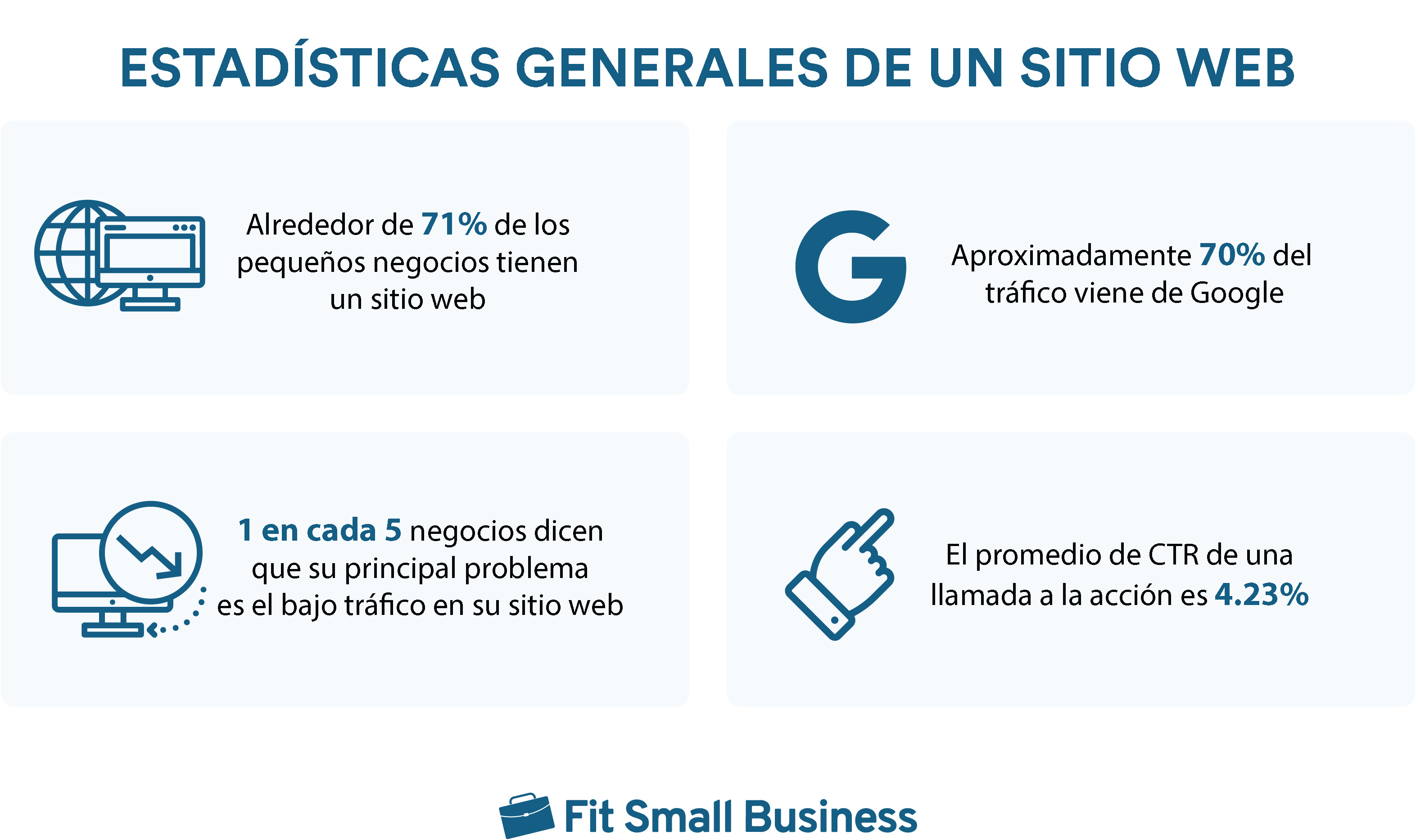 ESTADÍSTICAS GENERALES DE UN SITIO WEB

Alrededor de 71% de los pequeños negocios tienen un sitio web

Aproximadamente 70% del tráfico viene de Google

1 en cada 5 negocios dicen que su principal problema es el bajo tráfico en su sitio web

El promedio de CTR de una llamada a la acción es 4.23%

Fit Small Business