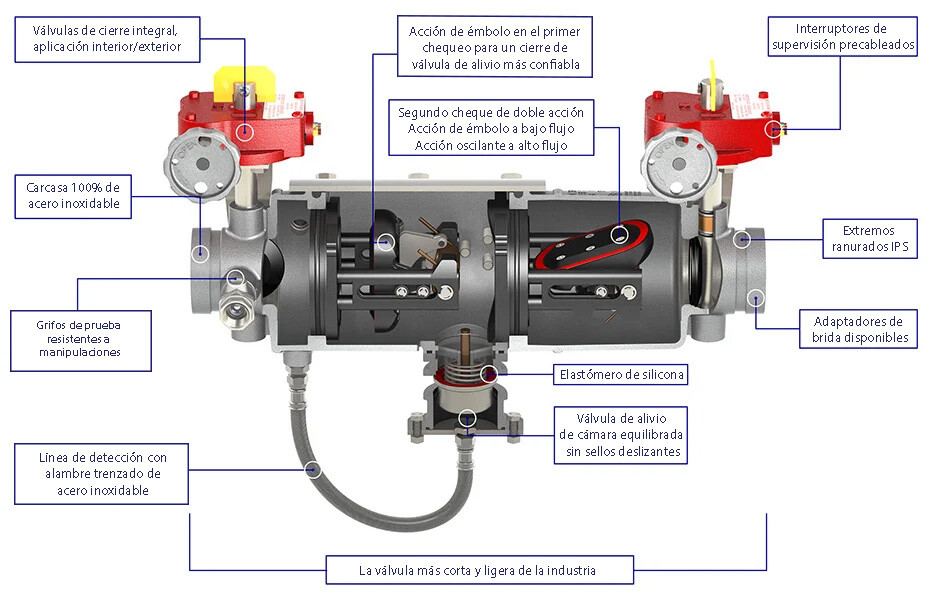 Válvulas de cierre integral, aplicación interior/exterior

Acción de émbolo en el primer chequeo para un cierre de válvula de alivio más confiable

Interruptores de supervisión precableados

Segundo cheque de doble acción
Acción de émbolo a bajo flujo
Acción oscilante a alto flujo

Carcasa 100% de acero inoxidable

Extremos ranurados IPS

Grifos de prueba resistentes a manipulaciones

Adaptadores de brida disponibles

Elastómero de silicona

Válvula de alivio de cámara equilibrada sin sellos deslizantes

Línea de detección con alambre trenzado de acero inoxidable

La válvula más corta y ligera de la industria